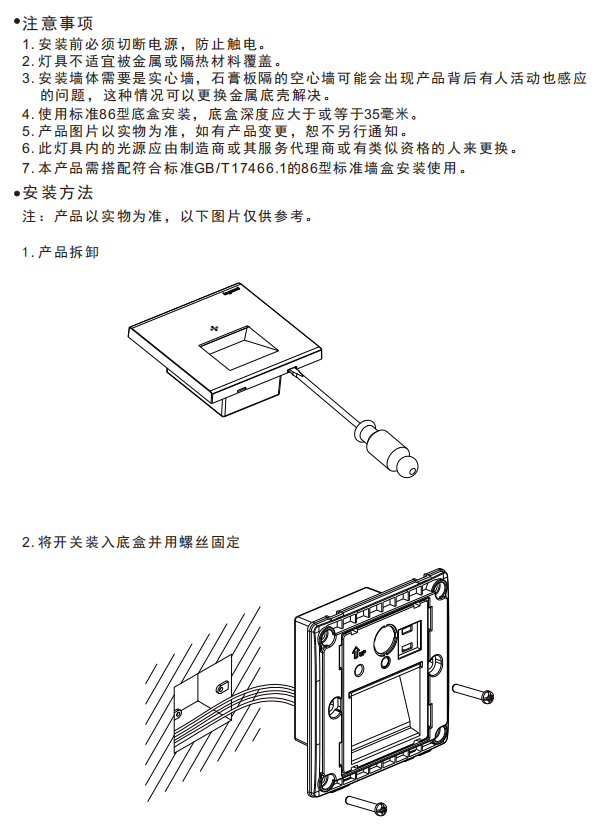 •注意事项
1.安装前必须切断电源，防止触电。
2.灯具不适宜被金属或隔热材料覆盖。
3.安装墙体需要是实心墙，石膏板隔的空心墙可能会出现产品背后有人活动也感应的问题，这种情况可以更换金属底壳解决。
4.使用标准86型底盒安装，底盒深度应大于或等于35毫米。
5.产品图片以实物为准，如有产品变更，恕不另行通知。
6.此灯具内的光源应由制造商或其服务代理商或有类似资格的人来更换。
7.本产品需搭配符合标准GB/T17466.1的86型标准墙盒安装使用。
•安装方法
注：产品以实物为准，以下图片仅供参考。

1.产品拆卸

2.将开关装入底盒并用螺丝固定